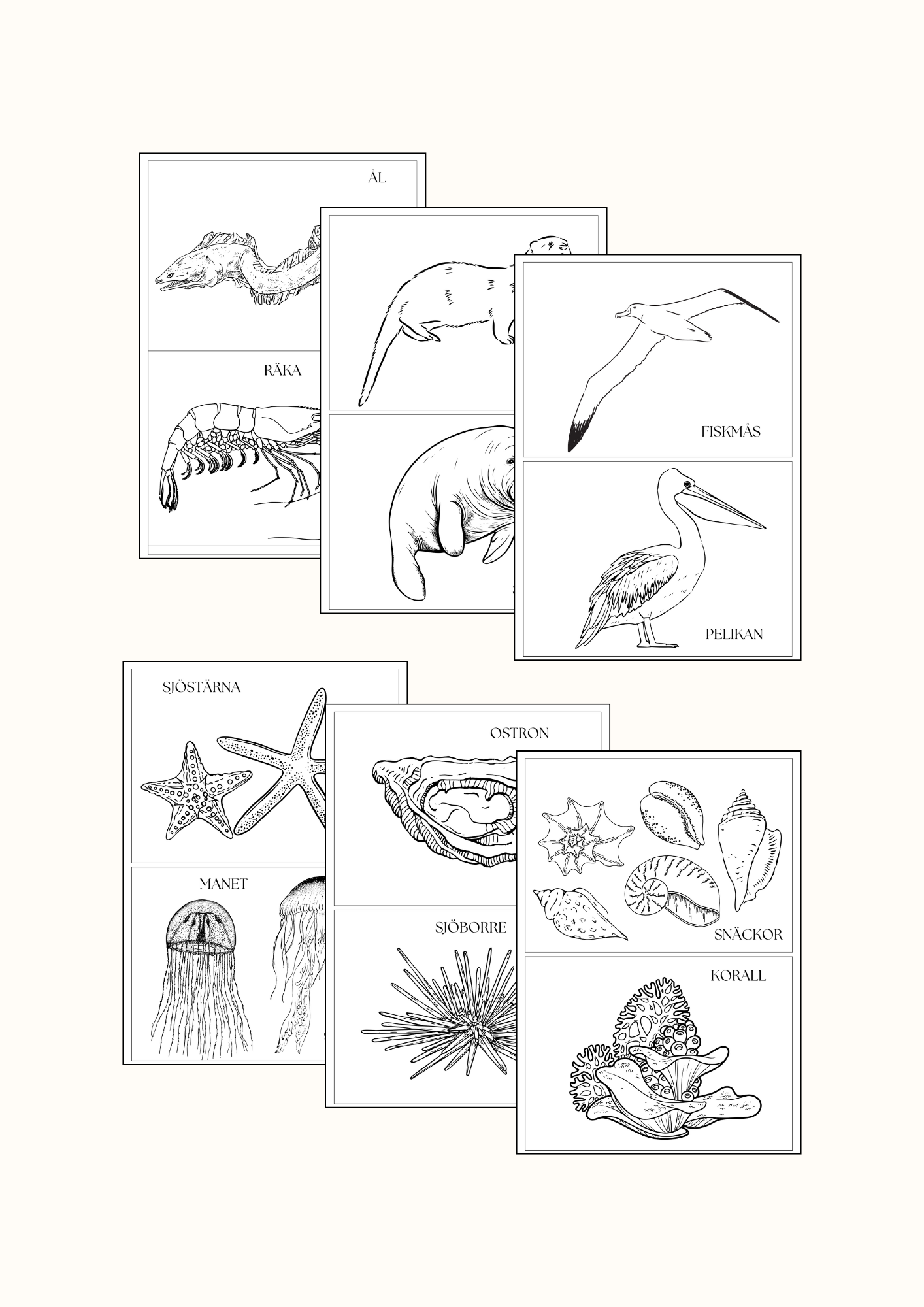 ÅL

RÄKA

FISKMÅS

PELIKAN

SJÖSTÄRNA

MANET

OSTRON

SJÖBORRE

SNÄCKOR

KORALL